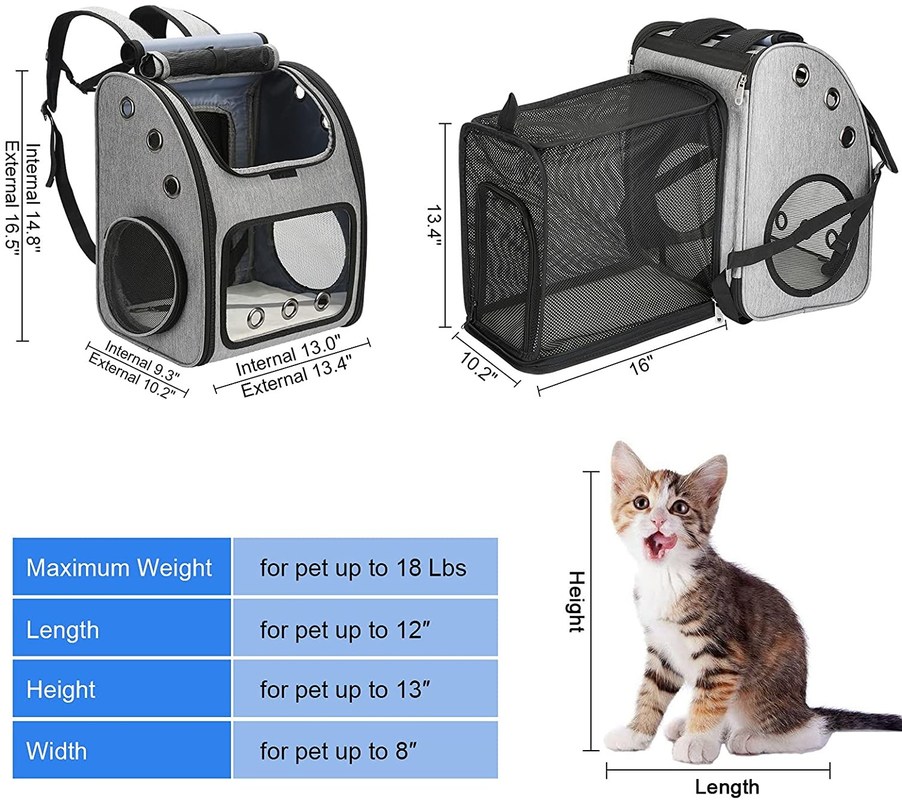 Internal 14.8"
External 16.5"

Internal 9.3"
External 10.2"

Internal 13.0"
External 13.4"

13.4"

10.2"

16"

| Maximum Weight | for pet up to 18 Lbs |
|---|---|
| Length | for pet up to 12″ |
| Height | for pet up to 13″ |
| Width | for pet up to 8″ |

Height

Length